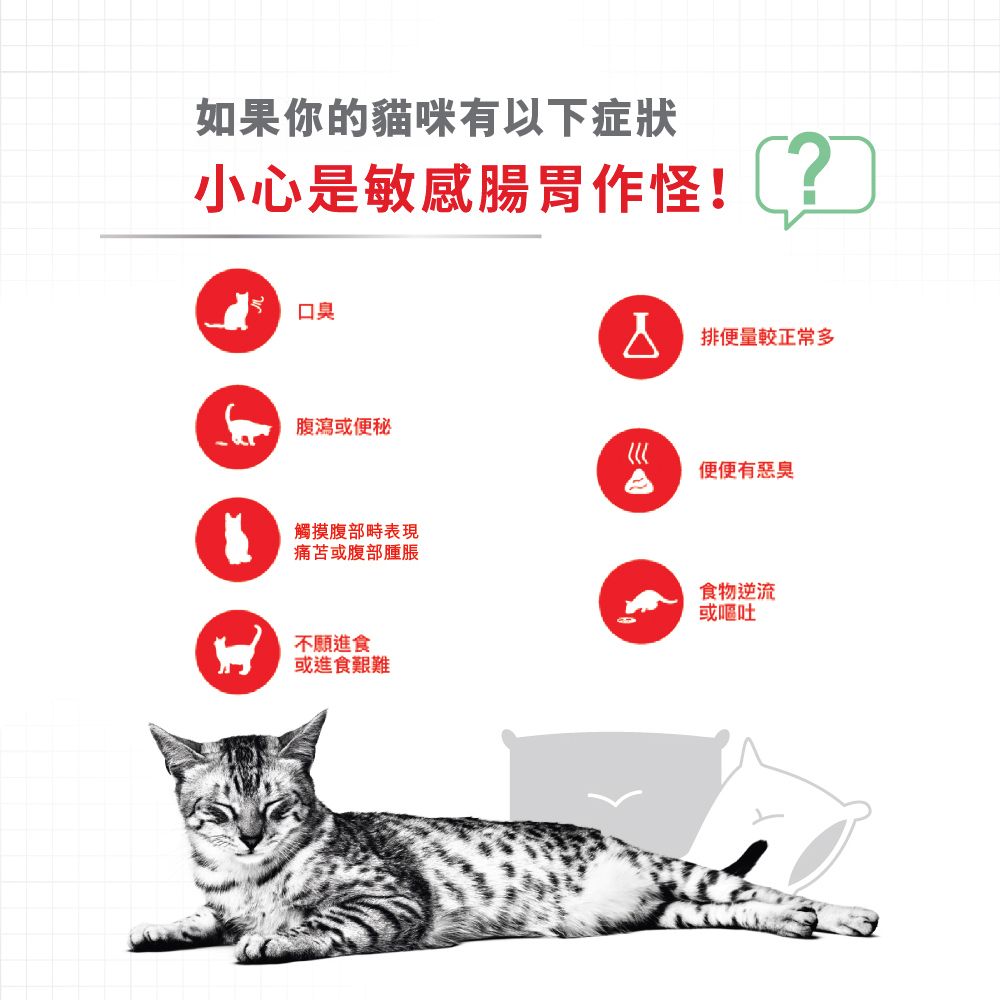 如果你的貓咪有以下症狀
小心是敏感腸胃作怪！

?

口臭

腹瀉或便秘

觸摸腹部時表現痛苦或腹部腫脹

不願進食或進食艱難

排便量較正常多

便便有惡臭

食物逆流或嘔吐