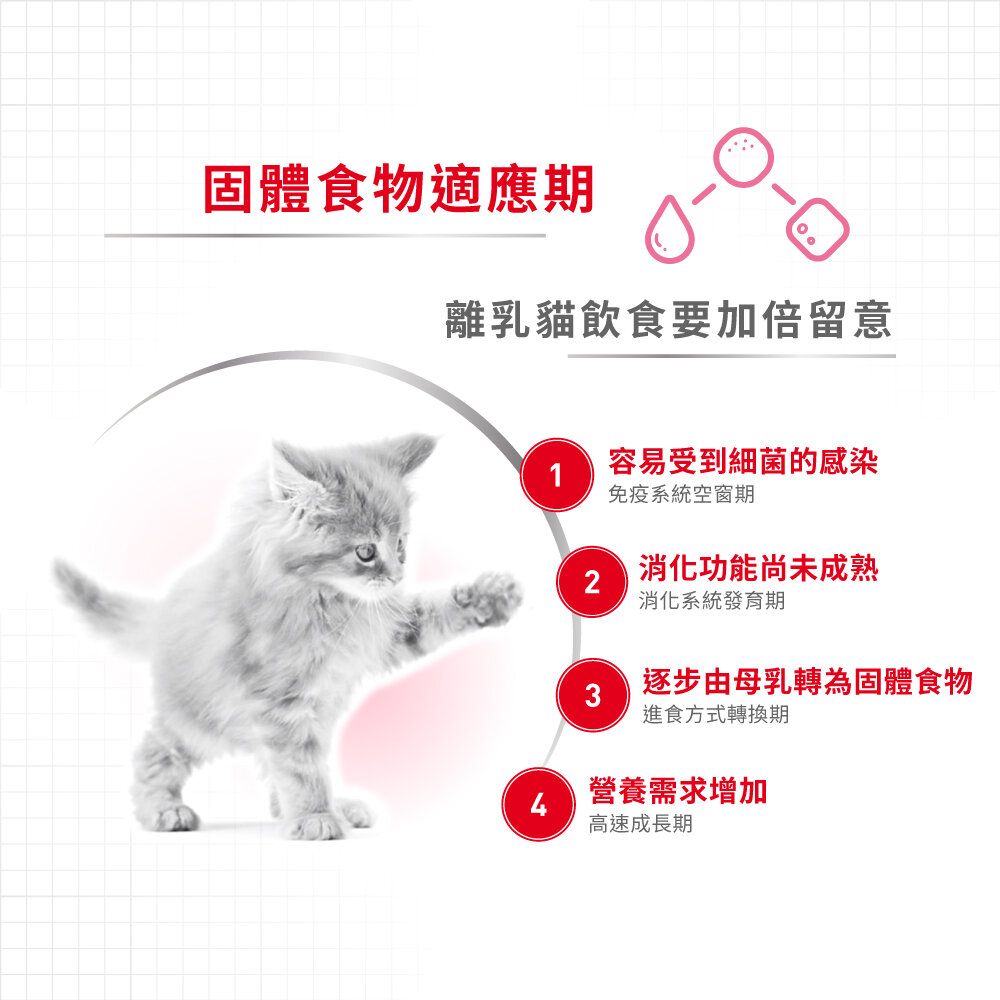 固體食物適應期

離乳貓飲食要加倍留意

1 容易受到細菌的感染
免疫系統空窗期

2 消化功能尚未成熟
消化系統發育期

3 逐步由母乳轉為固體食物
進食方式轉換期

4 營養需求增加
高速成長期