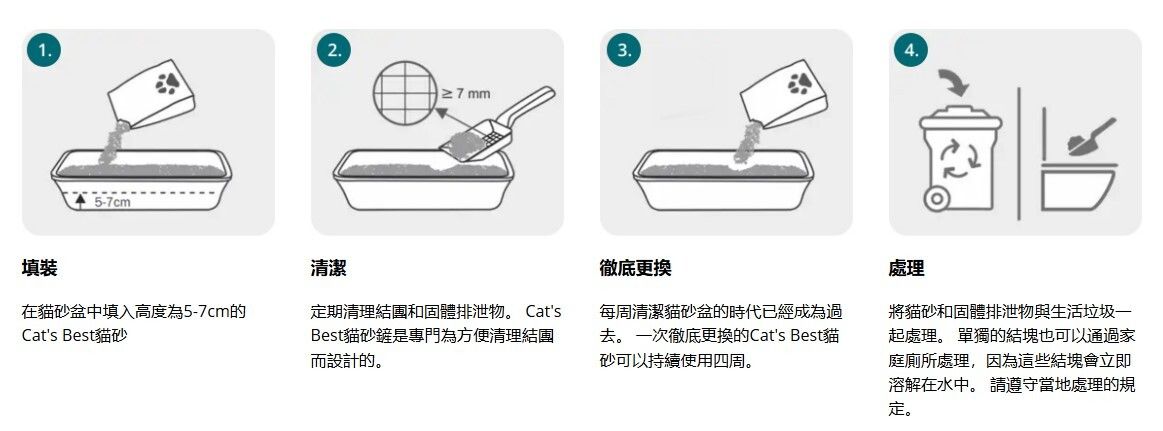 1.

5-7cm

填裝

在貓砂盆中填入高度為5-7cm的Cat's Best貓砂

2.

≥ 7 mm

清潔

定期清理結團和固體排泄物。 Cat's Best貓砂鏟是專門為方便清理結團而設計的。

3.

徹底更換

每周清潔貓砂盆的時代已經成為過去。 一次徹底更換的Cat's Best貓砂可以持續使用四周。

4.

處理

將貓砂和固體排泄物與生活垃圾一起處理。 單獨的結塊也可以通過家庭廁所處理，因為這些結塊會立即溶解在水中。 請遵守當地處理的規定。