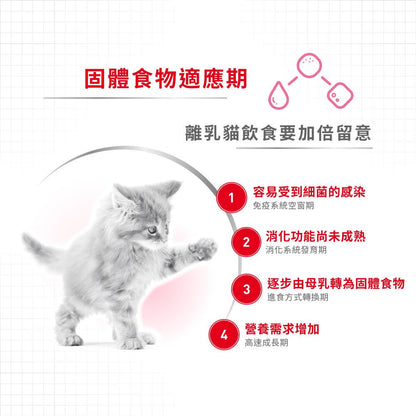 固體食物適應期

離乳貓飲食要加倍留意

1
容易受到細菌的感染
免疫系統空窗期

2
消化功能尚未成熟
消化系統發育期

3
逐步由母乳轉為固體食物
進食方式轉換期

4
營養需求增加
高速成長期